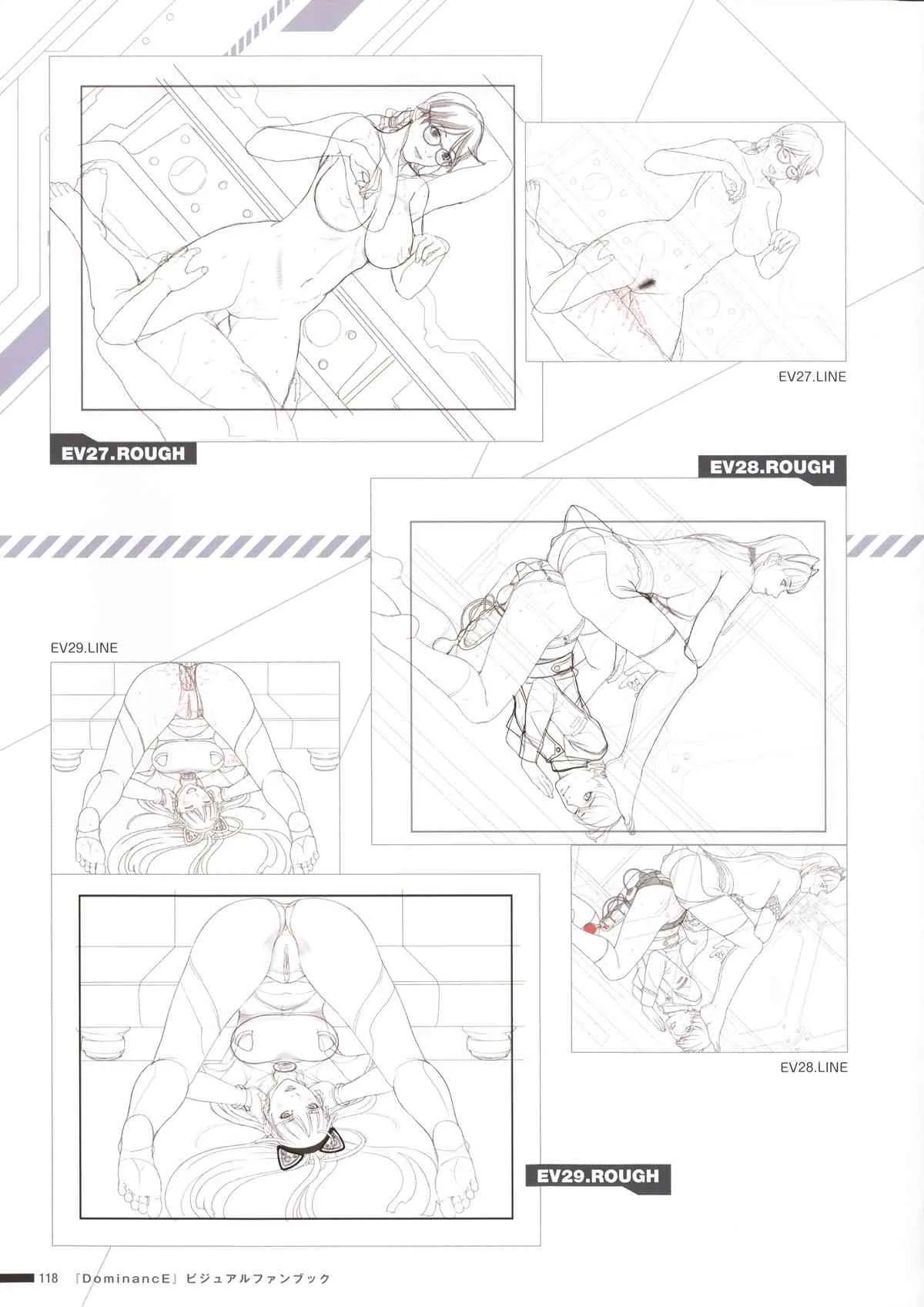 EV27.LINE

EV27.ROUGH

EV28.ROUGH

EV29.LINE

EV28.LINE

EV29.ROUGH

118 『DominancE』ビジュアルファンブック