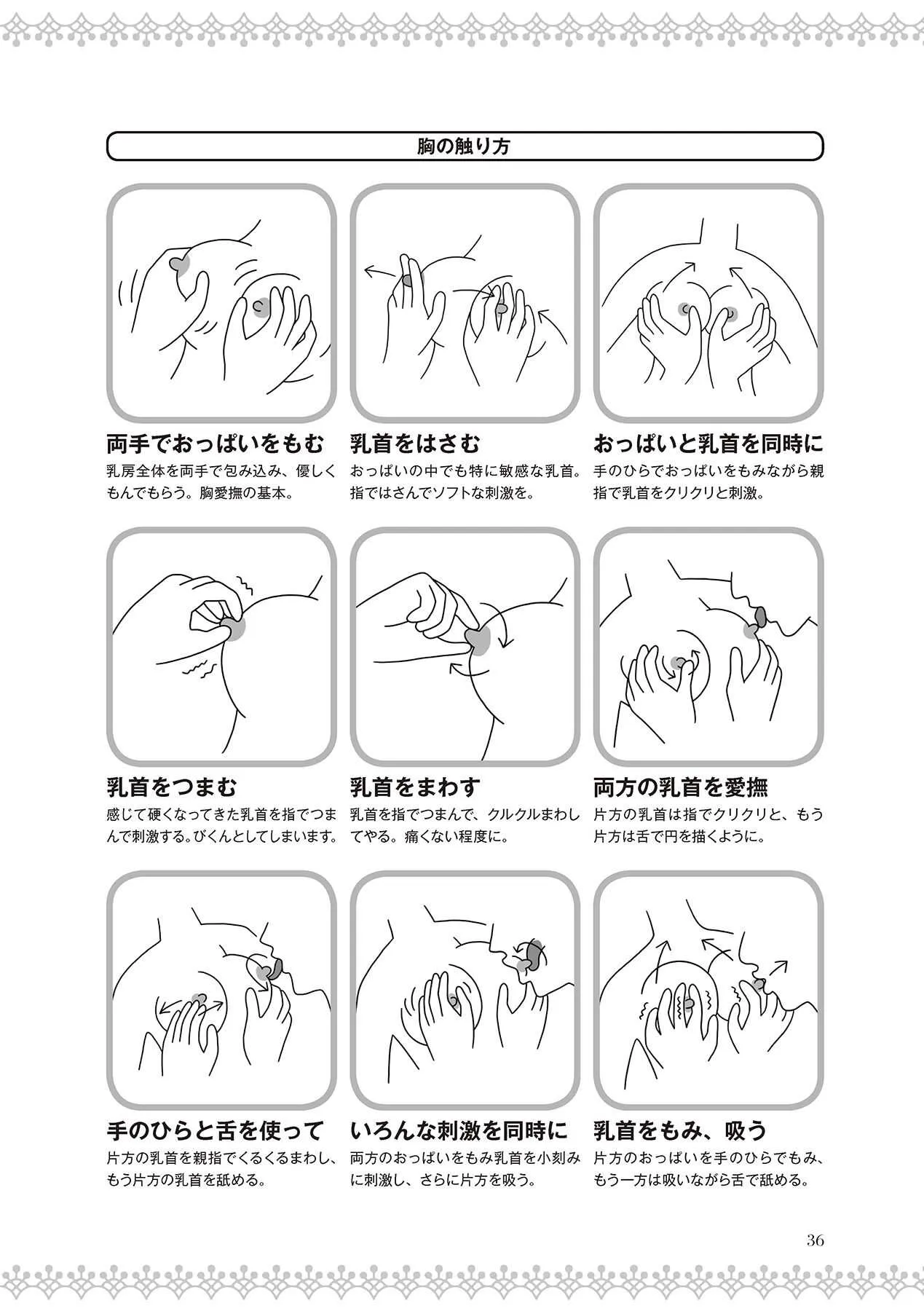 胸の触り方

両手でおっぱいをもむ
乳房全体を両手で包み込み、優しくもんでもらう。胸愛撫の基本。

乳首をはさむ
おっぱいの中でも特に敏感な乳首。指ではさんでソフトな刺激を。

おっぱいと乳首を同時に
手のひらでおっぱいをもみながら親指で乳首をクリクリと刺激。

乳首をつまむ
感じて硬くなってきた乳首を指でつまんで刺激する。びくんとしてしまいます。

乳首をまわす
乳首を指でつまんで、クルクルまわしてやる。痛くない程度に。

両方の乳首を愛撫
片方の乳首は指でクリクリと、もう片方は舌で円を描くように。

手のひらと舌を使って
片方の乳首を親指でくるくるまわし、もう片方の乳首を舐める。

いろんな刺激を同時に
両方のおっぱいをもみ乳首を小刻みに刺激し、さらに片方を吸う。

乳首をもみ、吸う
片方のおっぱいを手のひらでもみ、もう一方は吸いながら舌で舐める。

36