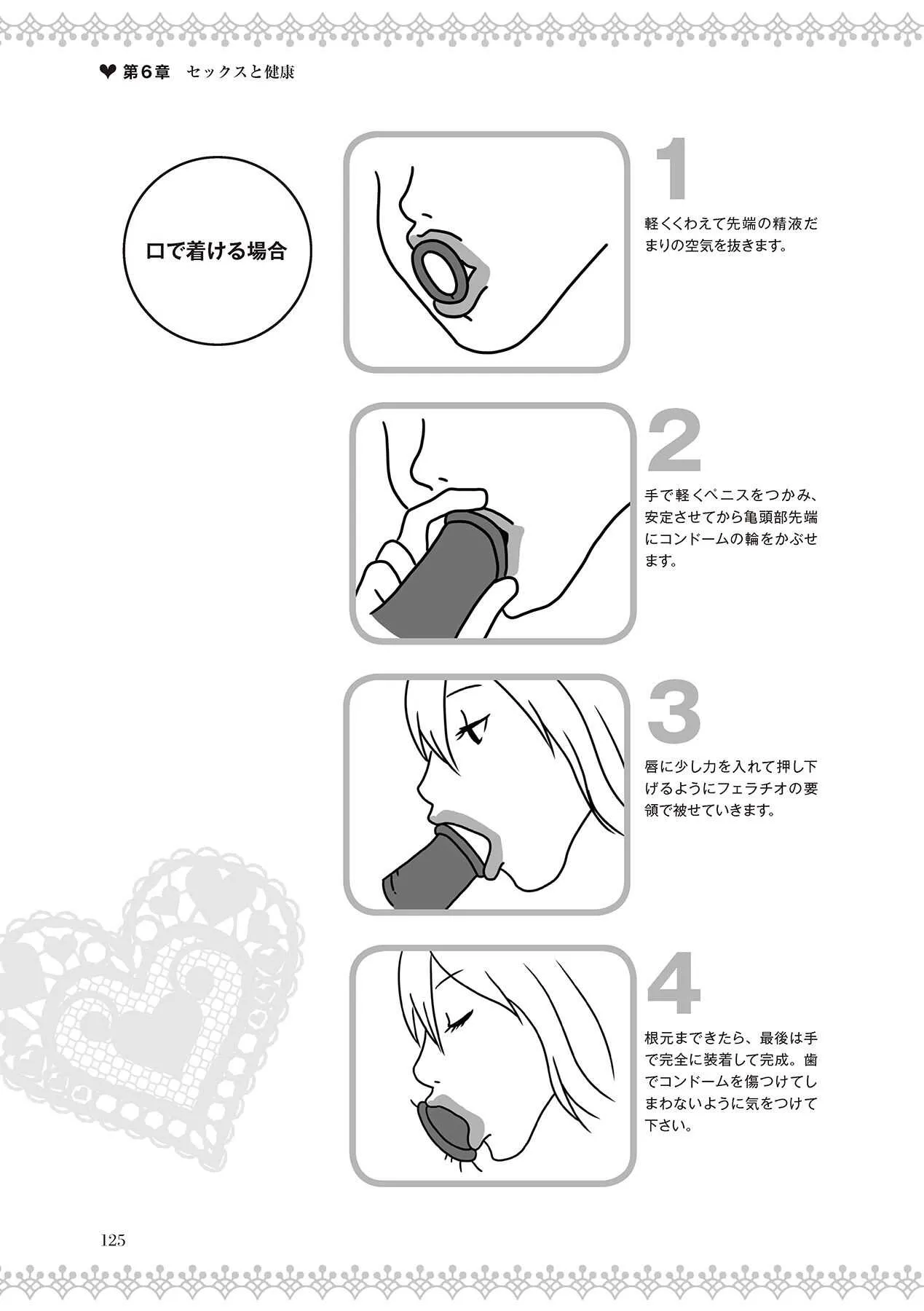 ❤ 第6章　セックスと健康

口で着ける場合

1
軽くくわえて先端の精液だまりの空気を抜きます。

2
手で軽くペニスをつかみ、安定させてから亀頭部先端にコンドームの輪をかぶせます。

3
唇に少し力を入れて押し下げるようにフェラチオの要領で被せていきます。

4
根元まできたら、最後は手で完全に装着して完成。歯でコンドームを傷つけてしまわないように気をつけて下さい。

125